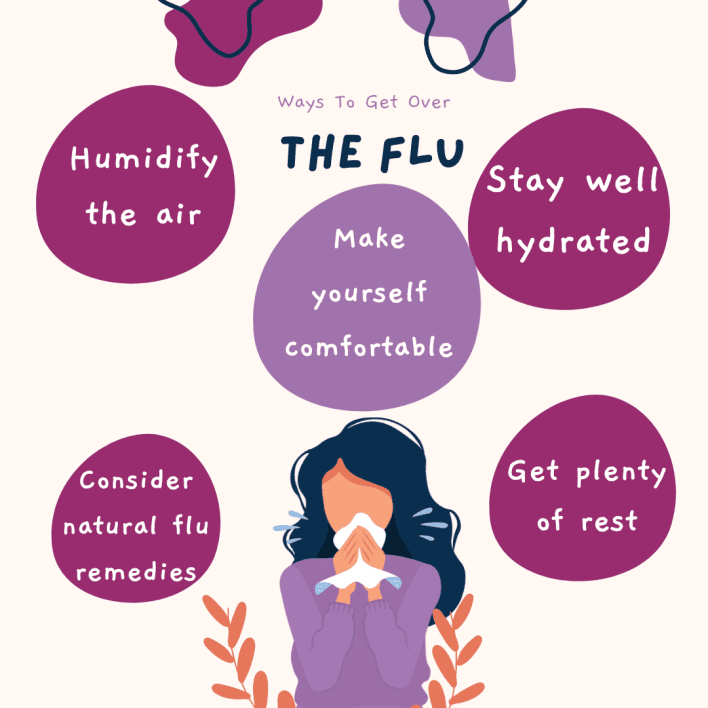 Ways To Get Over

THE FLU

Humidify the air

Stay well hydrated

Make yourself comfortable

Consider natural flu remedies

Get plenty of rest